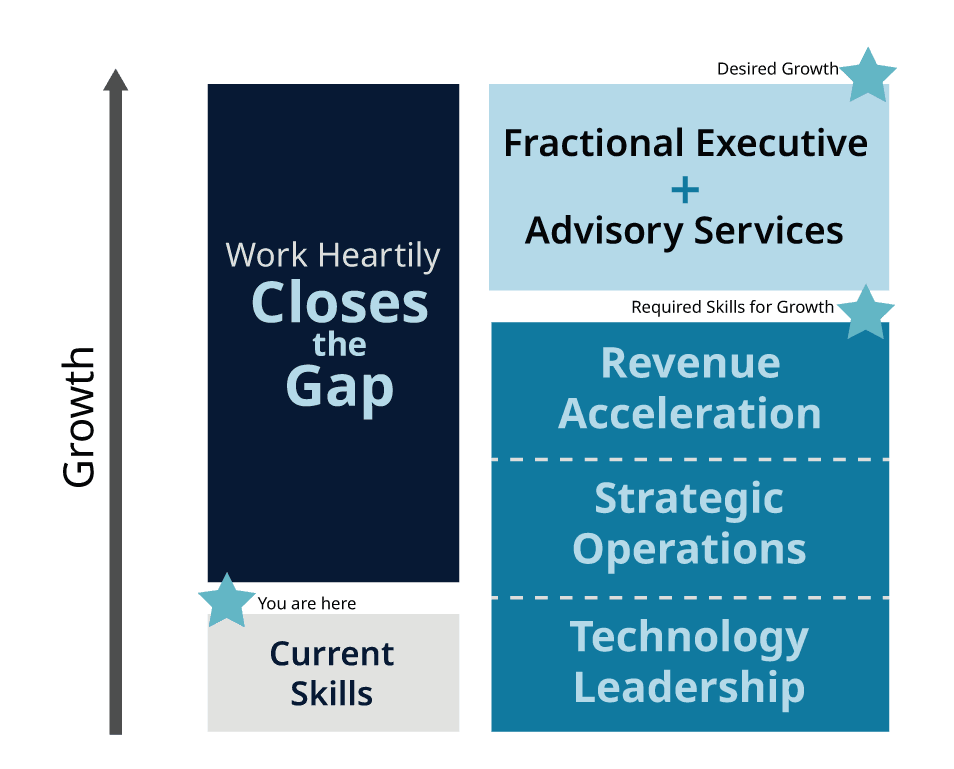 Growth

Work Heartily
Closes
the
Gap

You are here

Current Skills

Desired Growth

Fractional Executive
+
Advisory Services

Required Skills for Growth

Revenue Acceleration

Strategic Operations

Technology Leadership