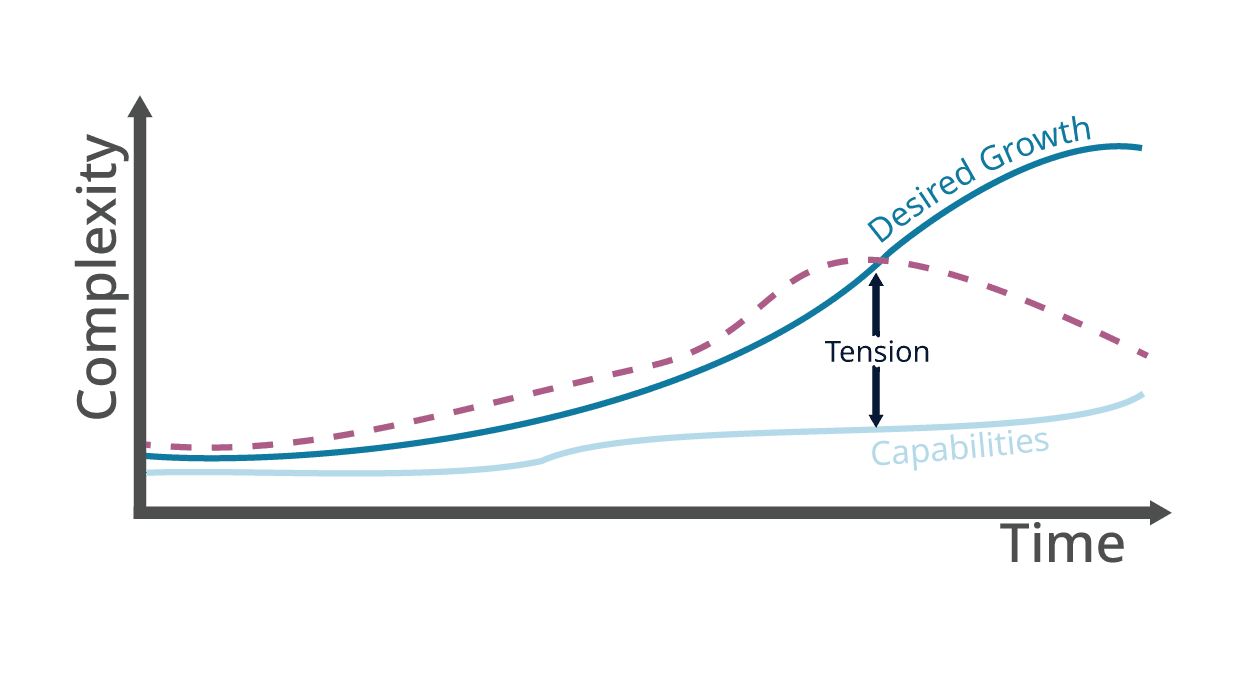 Complexity

Desired Growth

Tension

Capabilities

Time